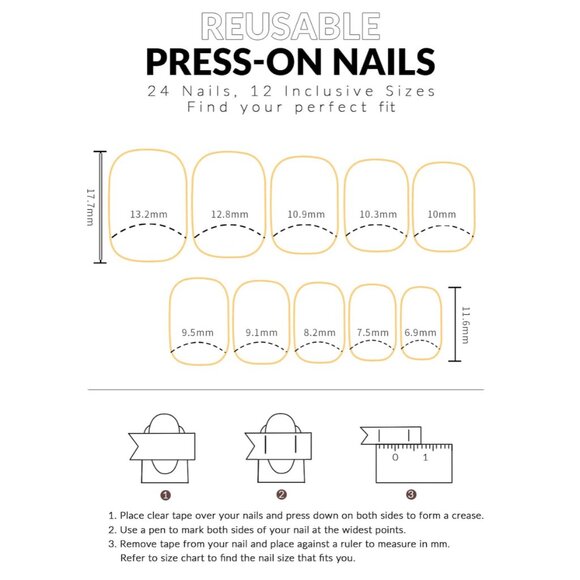 REUSABLE
PRESS-ON NAILS
24 Nails, 12 Inclusive Sizes
Find your perfect fit

17.7mm

13.2mm 12.8mm 10.9mm 10.3mm 10mm

9.5mm 9.1mm 8.2mm 7.5mm 6.9mm

11.6mm

0 1

1 2 3

1. Place clear tape over your nails and press down on both sides to form a crease.
2. Use a pen to mark both sides of your nail at the widest points.
3. Remove tape from your nail and place against a ruler to measure in mm. Refer to size chart to find the nail size that fits you.